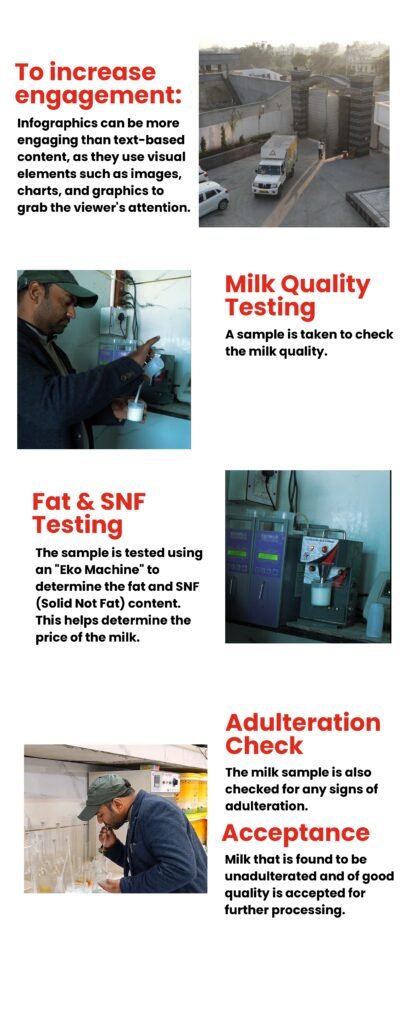 To increase engagement:

Infographics can be more engaging than text-based content, as they use visual elements such as images, charts, and graphics to grab the viewer's attention.

Milk Quality Testing

A sample is taken to check the milk quality.

Fat & SNF Testing

The sample is tested using an "Eko Machine" to determine the fat and SNF (Solid Not Fat) content. This helps determine the price of the milk.

Adulteration Check

The milk sample is also checked for any signs of adulteration.

Acceptance

Milk that is found to be unadulterated and of good quality is accepted for further processing.